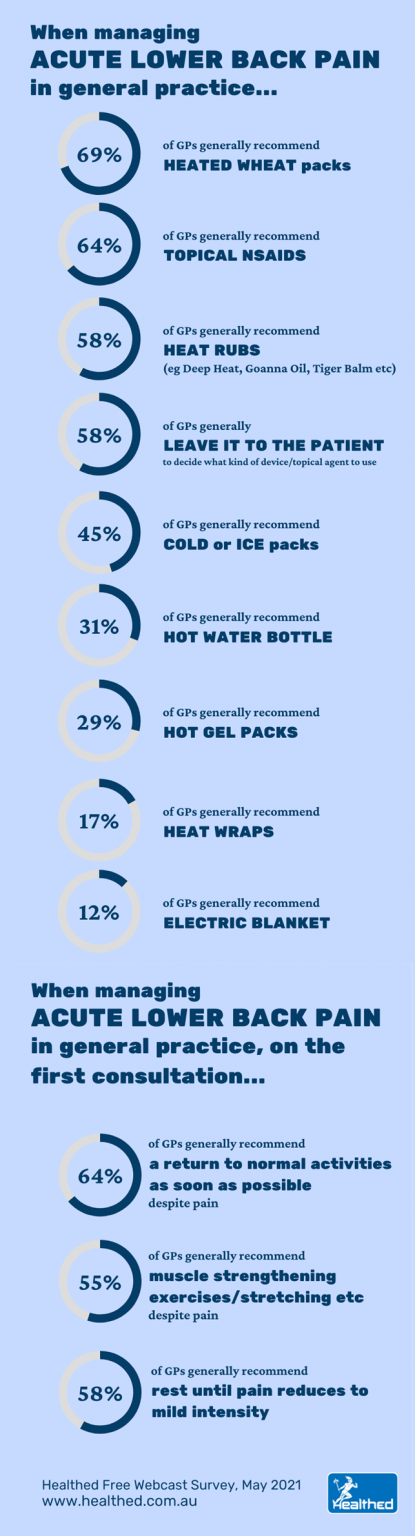 When managing
ACUTE LOWER BACK PAIN
in general practice...

69% of GPs generally recommend HEATED WHEAT packs

64% of GPs generally recommend TOPICAL NSAIDS

58% of GPs generally recommend HEAT RUBS (eg Deep Heat, Goanna Oil, Tiger Balm etc)

58% of GPs generally LEAVE IT TO THE PATIENT to decide what kind of device/topical agent to use

45% of GPs generally recommend COLD or ICE packs

31% of GPs generally recommend HOT WATER BOTTLE

29% of GPs generally recommend HOT GEL PACKS

17% of GPs generally recommend HEAT WRAPS

12% of GPs generally recommend ELECTRIC BLANKET

When managing
ACUTE LOWER BACK PAIN
in general practice, on the first consultation...

64% of GPs generally recommend a return to normal activities as soon as possible despite pain

55% of GPs generally recommend muscle strengthening exercises/stretching etc despite pain

58% of GPs generally recommend rest until pain reduces to mild intensity

Healthed Free Webcast Survey, May 2021
www.healthed.com.au

Healthed