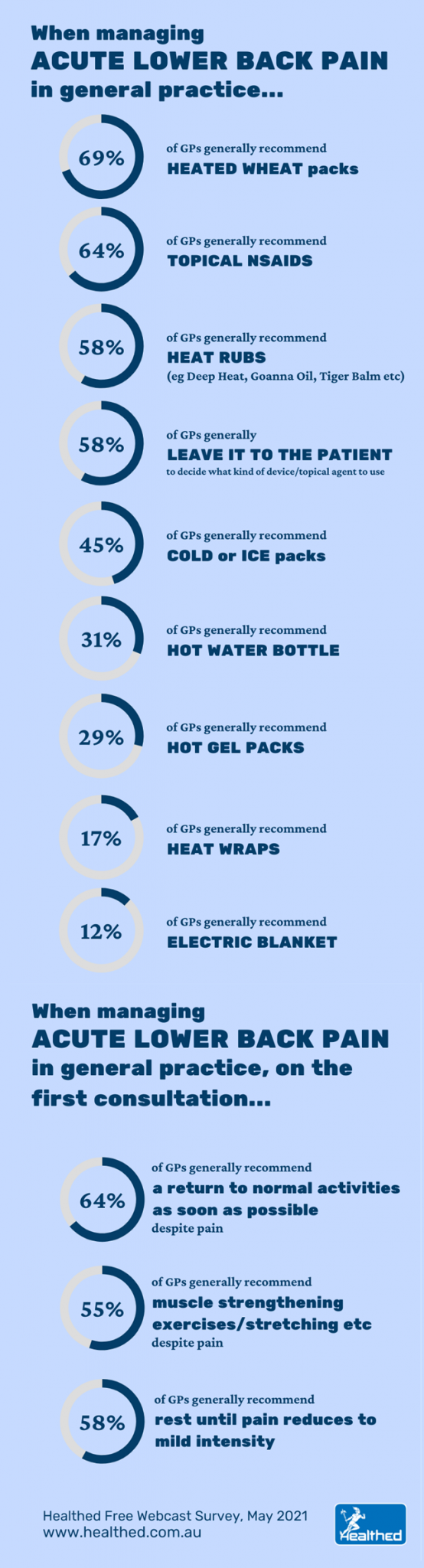 When managing
ACUTE LOWER BACK PAIN
in general practice...

69%
of GPs generally recommend
HEATED WHEAT packs

64%
of GPs generally recommend
TOPICAL NSAIDS

58%
of GPs generally recommend
HEAT RUBS
(eg Deep Heat, Goanna Oil, Tiger Balm etc)

58%
of GPs generally
LEAVE IT TO THE PATIENT
to decide what kind of device/topical agent to use

45%
of GPs generally recommend
COLD or ICE packs

31%
of GPs generally recommend
HOT WATER BOTTLE

29%
of GPs generally recommend
HOT GEL PACKS

17%
of GPs generally recommend
HEAT WRAPS

12%
of GPs generally recommend
ELECTRIC BLANKET

When managing
ACUTE LOWER BACK PAIN
in general practice, on the first consultation...

64%
of GPs generally recommend
a return to normal activities as soon as possible
despite pain

55%
of GPs generally recommend
muscle strengthening exercises/stretching etc
despite pain

58%
of GPs generally recommend
rest until pain reduces to mild intensity

Healthed Free Webcast Survey, May 2021
www.healthed.com.au

Healthed