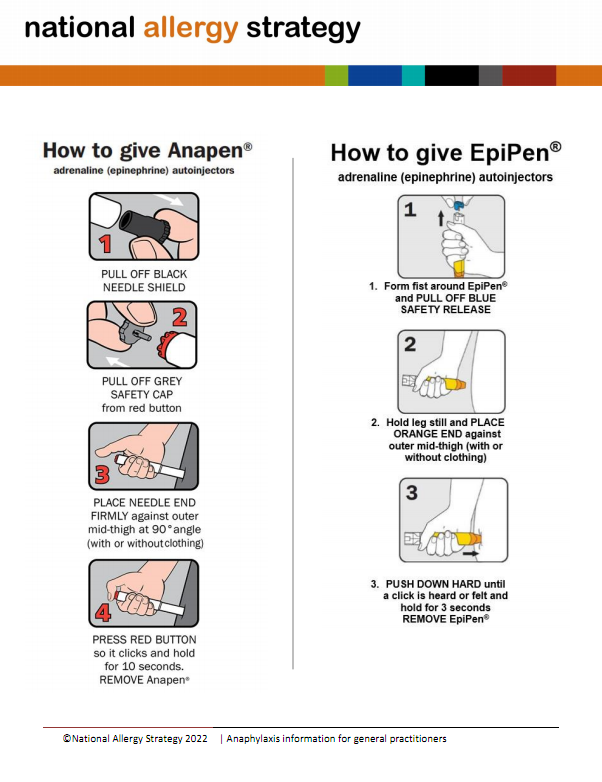 national allergy strategy

How to give Anapen®

adrenaline (epinephrine) autoinjectors

1

PULL OFF BLACK NEEDLE SHIELD

2

PULL OFF GREY SAFETY CAP from red button

3

PLACE NEEDLE END FIRMLY against outer mid-thigh at 90° angle (with or without clothing)

4

PRESS RED BUTTON so it clicks and hold for 10 seconds. REMOVE Anapen®

How to give EpiPen®

adrenaline (epinephrine) autoinjectors

1

1. Form fist around EpiPen® and PULL OFF BLUE SAFETY RELEASE

2

2. Hold leg still and PLACE ORANGE END against outer mid-thigh (with or without clothing)

3

3. PUSH DOWN HARD until a click is heard or felt and hold for 3 seconds REMOVE EpiPen®

©National Allergy Strategy 2022 | Anaphylaxis information for general practitioners