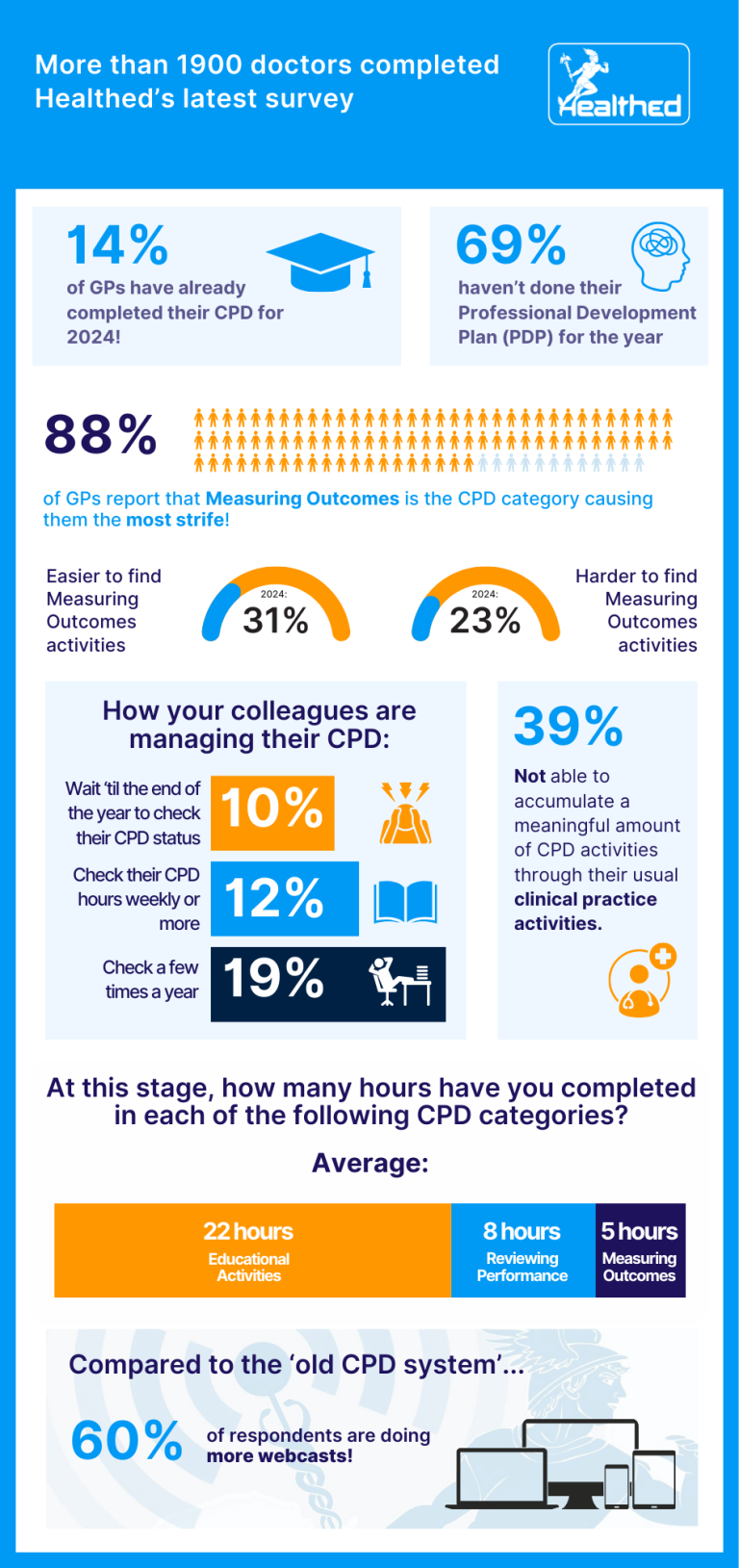 More than 1900 doctors completed Healthed's latest survey

Healthed

14%
of GPs have already completed their CPD for 2024!

69%
haven't done their Professional Development Plan (PDP) for the year

88%
of GPs report that Measuring Outcomes is the CPD category causing them the most strife!

Easier to find Measuring Outcomes activities

2024:
31%

2024:
23%

Harder to find Measuring Outcomes activities

How your colleagues are managing their CPD:

Wait 'til the end of the year to check their CPD status
10%

Check their CPD hours weekly or more
12%

Check a few times a year
19%

39%
Not able to accumulate a meaningful amount of CPD activities through their usual clinical practice activities.

At this stage, how many hours have you completed in each of the following CPD categories?

Average:

22 hours
Educational Activities

8 hours
Reviewing Performance

5 hours
Measuring Outcomes

Compared to the 'old CPD system'...

60%
of respondents are doing more webcasts!